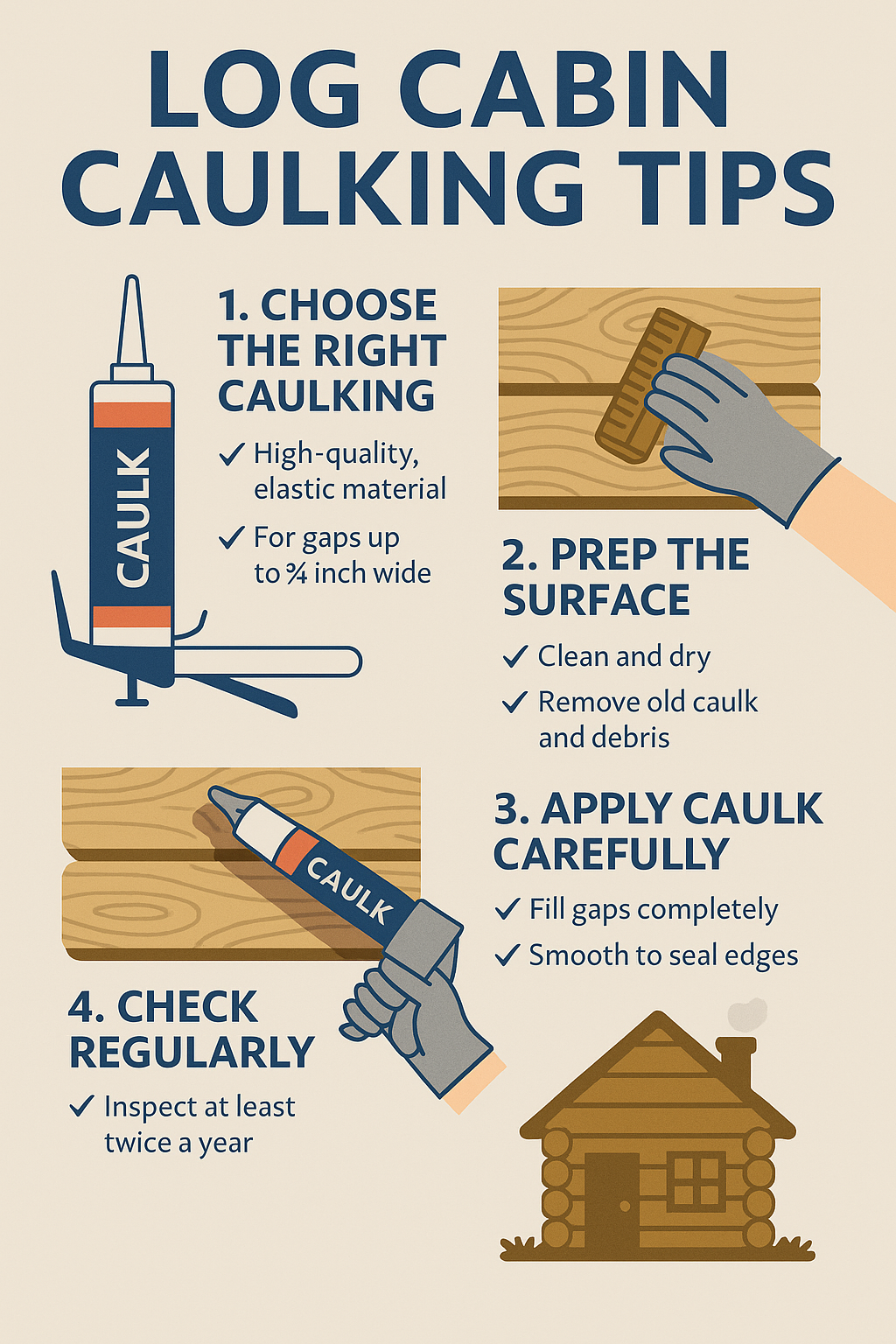 LOG CABIN CAULKING TIPS

CAULK

1. CHOOSE THE RIGHT CAULKING

✓ High-quality, elastic material

✓ For gaps up to ¾ inch wide

2. PREP THE SURFACE

✓ Clean and dry

✓ Remove old caulk and debris

CAULK

3. APPLY CAULK CAREFULLY

✓ Fill gaps completely

✓ Smooth to seal edges

4. CHECK REGULARLY

✓ Inspect at least twice a year